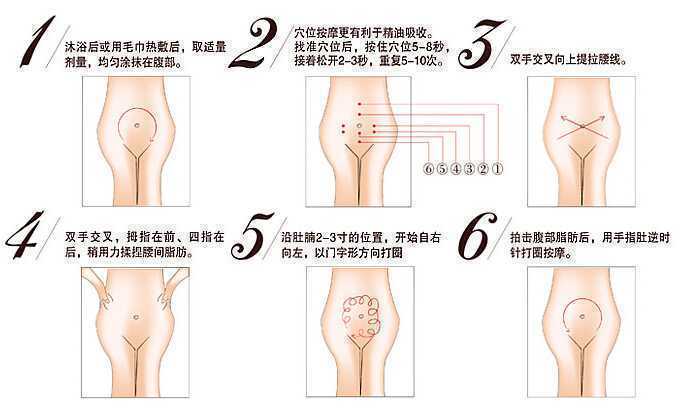 1 沐浴后或用毛巾热敷后，取适量剂量，均匀涂抹在腹部。

2 穴位按摩更有利于精油吸收。找准穴位后，按住穴位5-8秒，接着松开2-3秒，重复5-10次。

⑥⑤④③②①

3 双手交叉向上提拉腰线。

4 双手交叉，拇指在前、四指在后，稍用力揉捏腰间脂肪。

5 沿肚脐2-3寸的位置，开始自右向左，以门字形方向打圈

6 拍击腹部脂肪后，用手指肚逆时针打圈按摩。