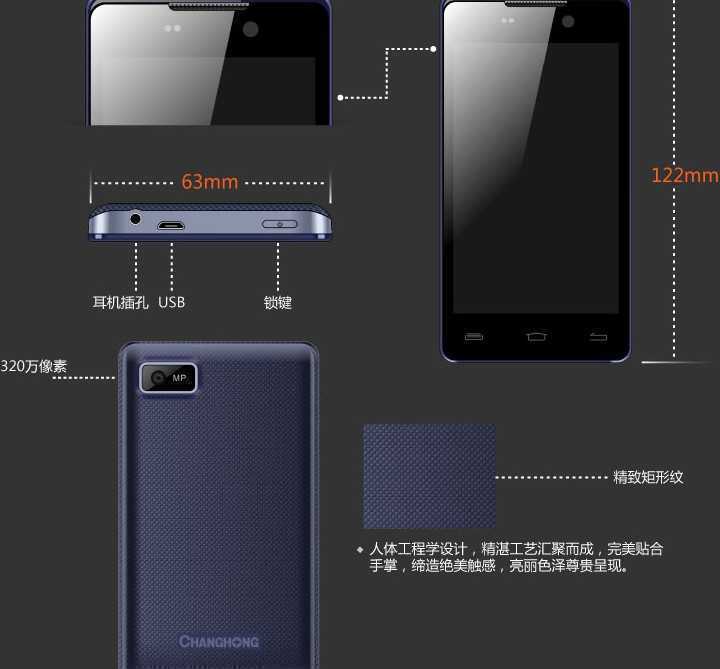 63mm

122mm

耳机插孔 USB 锁键

320万像素

MP

精致矩形纹

◆ 人体工程学设计，精湛工艺汇聚而成，完美贴合手掌，缔造绝美触感，亮丽色泽尊贵呈现。

CHANGHONG