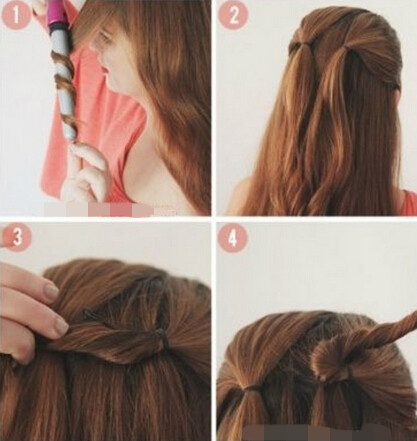 1

2

3

4