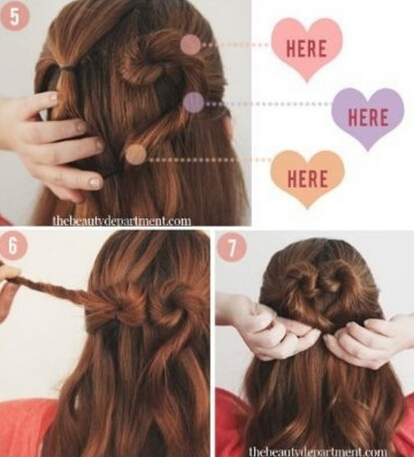 5

HERE

HERE

HERE

thebeautydepartment.com

6

7

thebeautydepartment.com