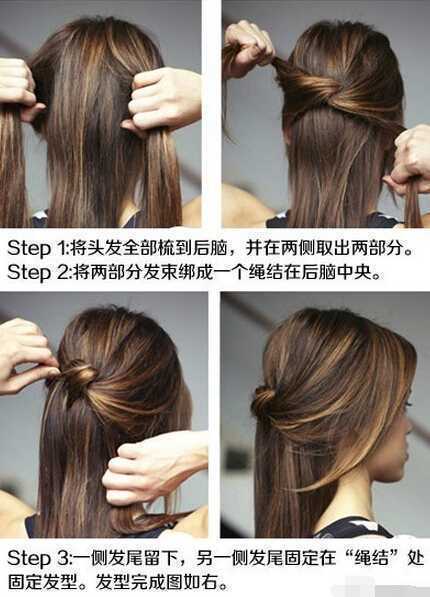 Step 1:将头发全部梳到后脑，并在两侧取出两部分。
Step 2:将两部分发束绑成一个绳结在后脑中央。

Step 3:一侧发尾留下，另一侧发尾固定在“绳结”处固定发型。发型完成图如右。