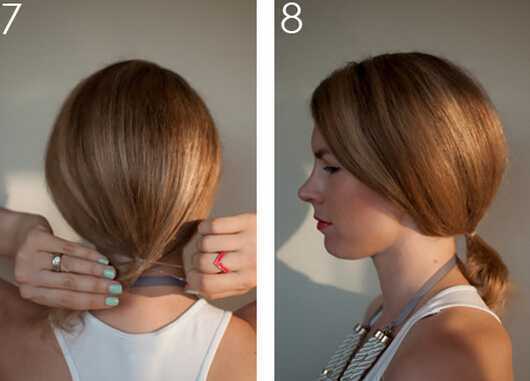 7

8