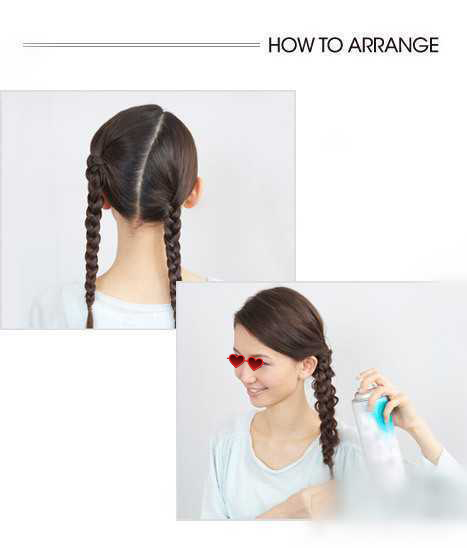 HOW TO ARRANGE