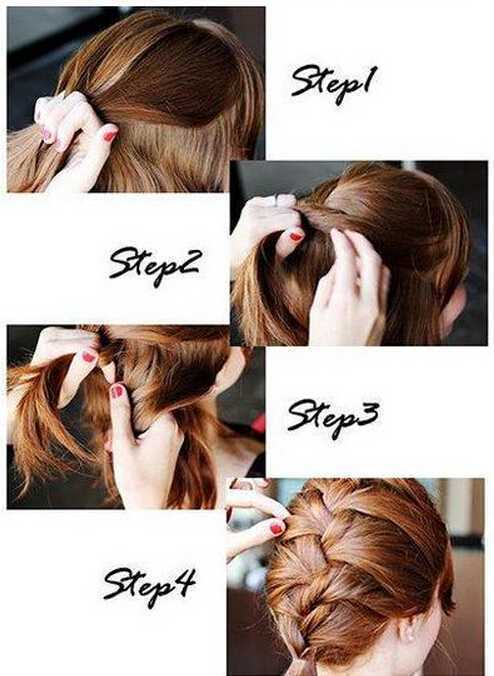 Step1

Step2

Step3

Step4