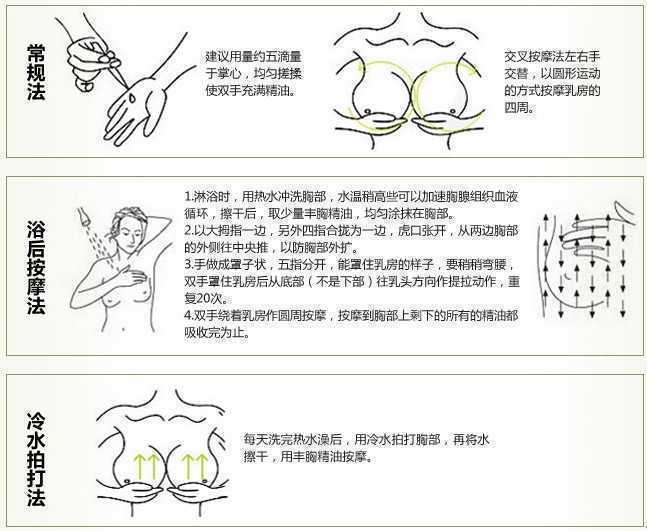 常规法

建议用量约五滴量于掌心，均匀搓揉使双手充满精油。

交叉按摩法左右手交替，以圆形运动的方式按摩乳房的四周。

浴后按摩法

1.淋浴时，用热水冲洗胸部，水温稍高些可以加速胸腺组织血液循环，擦干后，取少量丰胸精油，均匀涂抹在胸部。
2.以大拇指一边，另外四指合拢为一边，虎口张开，从两边胸部的外侧往中央推，以防胸部外扩。
3.手做成罩子状，五指分开，能罩住乳房的样子，要稍稍弯腰，双手罩住乳房后从底部（不是下部）往乳头方向作提拉动作，重复20次。
4.双手绕着乳房作圆周按摩，按摩到胸部上剩下的所有的精油都吸收完为止。

冷水拍打法

每天洗完热水澡后，用冷水拍打胸部，再将水擦干，用丰胸精油按摩。