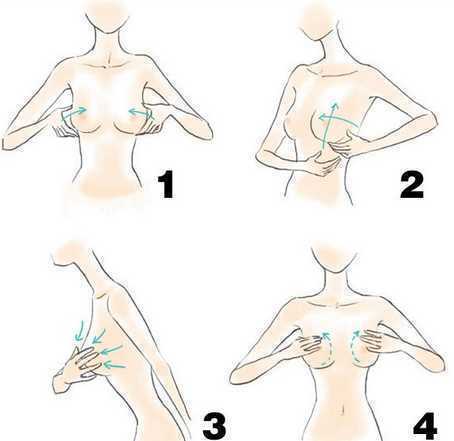 1

2

3

4